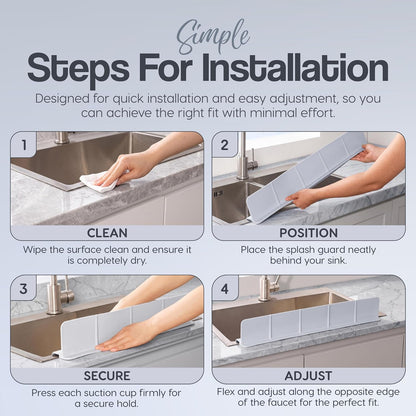 Simple
Steps For Installation

Designed for quick installation and easy adjustment, so you can achieve the right fit with minimal effort.

1

CLEAN

Wipe the surface clean and ensure it is completely dry.

2

POSITION

Place the splash guard neatly behind your sink.

3

SECURE

Press each suction cup firmly for a secure hold.

4

ADJUST

Flex and adjust along the opposite edge of the faucet for the perfect fit.